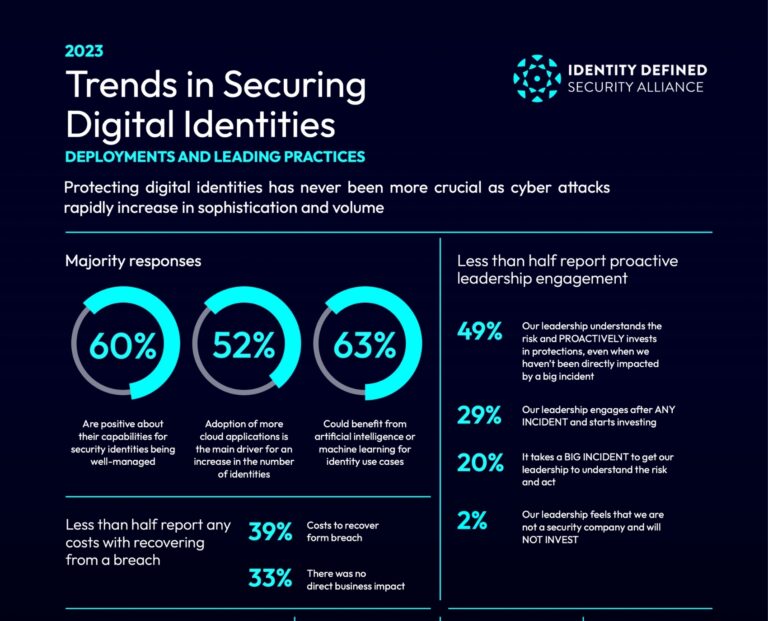 2023

Trends in Securing Digital Identities

DEPLOYMENTS AND LEADING PRACTICES

IDENTITY DEFINED SECURITY ALLIANCE

Protecting digital identities has never been more crucial as cyber attacks rapidly increase in sophistication and volume

Majority responses

60%

Are positive about their capabilities for security identities being well-managed

52%

Adoption of more cloud applications is the main driver for an increase in the number of identities

63%

Could benefit from artificial intelligence or machine learning for identity use cases

Less than half report any costs with recovering from a breach

39% Costs to recover form breach

33% There was no direct business impact

Less than half report proactive leadership engagement

49% Our leadership understands the risk and PROACTIVELY invests in protections, even when we haven't been directly impacted by a big incident

29% Our leadership engages after ANY INCIDENT and starts investing

20% It takes a BIG INCIDENT to get our leadership to understand the risk and act

2% Our leadership feels that we are not a security company and will NOT INVEST